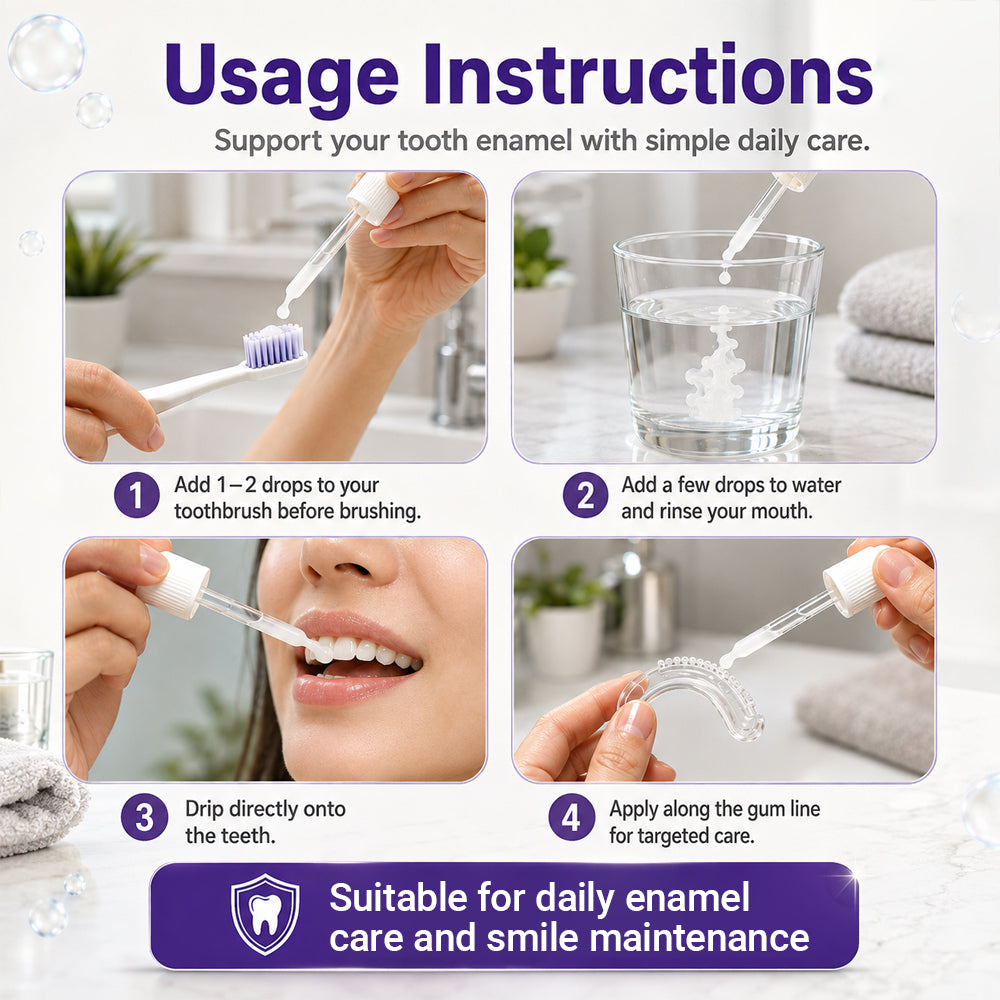 Usage Instructions

Support your tooth enamel with simple daily care.

1 Add 1–2 drops to your toothbrush before brushing.

2 Add a few drops to water and rinse your mouth.

3 Drip directly onto the teeth.

4 Apply along the gum line for targeted care.

Suitable for daily enamel care and smile maintenance