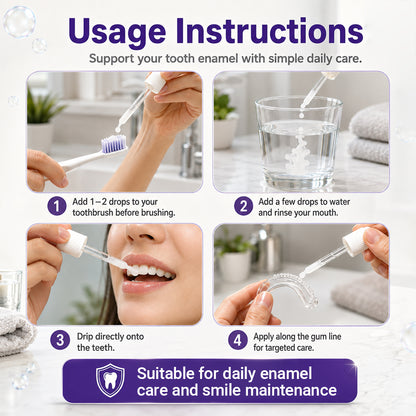 Usage Instructions

Support your tooth enamel with simple daily care.

1 Add 1–2 drops to your toothbrush before brushing.

2 Add a few drops to water and rinse your mouth.

3 Drip directly onto the teeth.

4 Apply along the gum line for targeted care.

Suitable for daily enamel care and smile maintenance